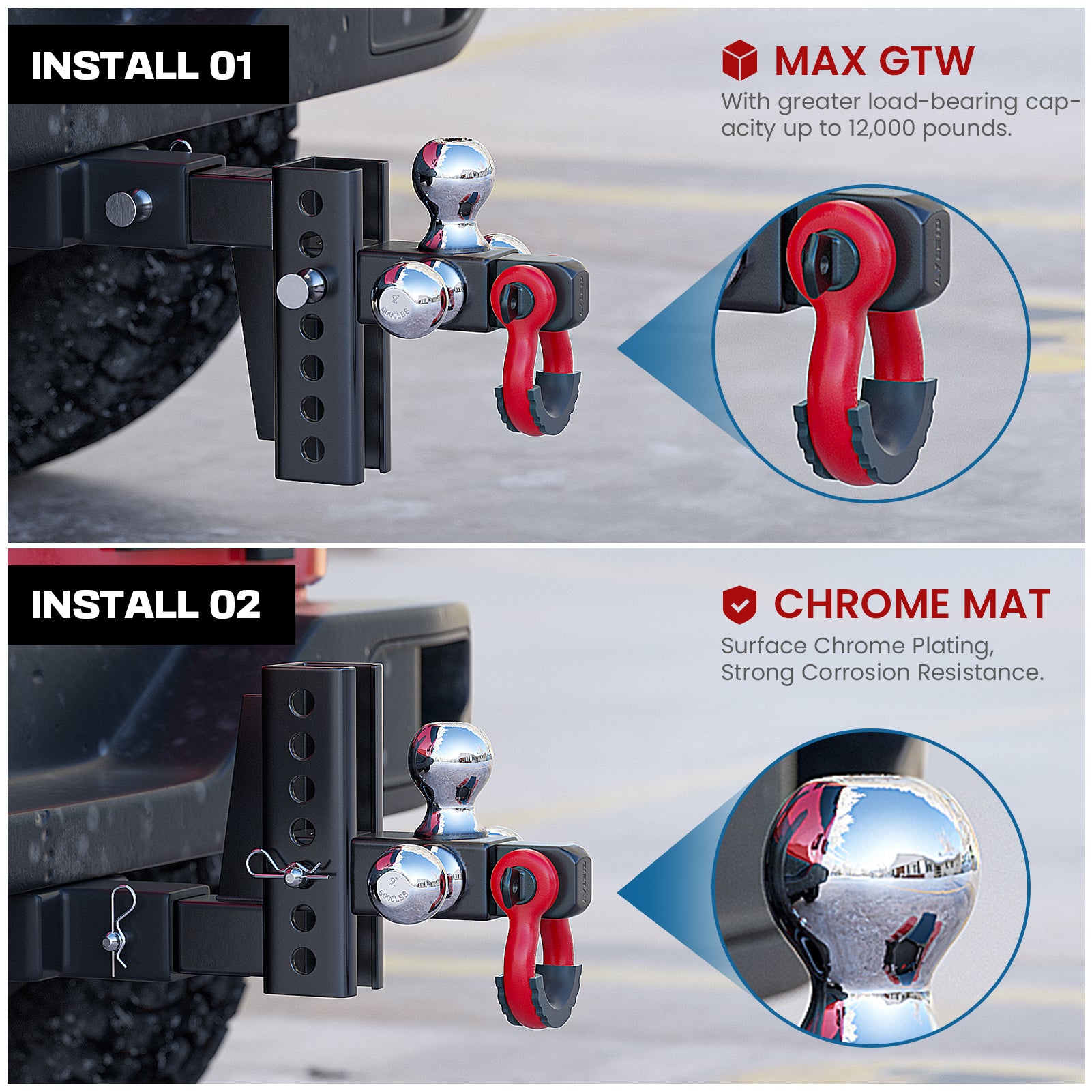 INSTALL 01

MAX GTW

With greater load-bearing capacity up to 12,000 pounds.

2"
6000LBS

INSTALL 02

CHROME MAT

Surface Chrome Plating, Strong Corrosion Resistance.

2"
6000LBS